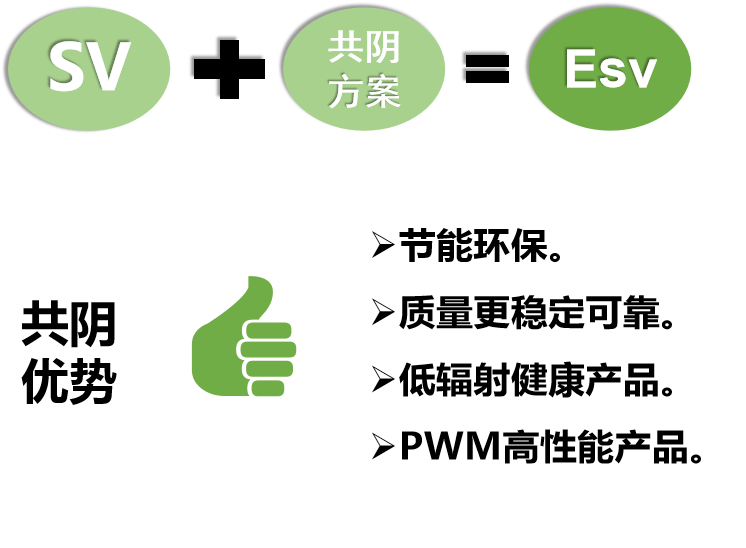 SV + 共阴方案 = Esv

共阴优势

➢节能环保。

➢质量更稳定可靠。

➢低辐射健康产品。

➢PWM高性能产品。